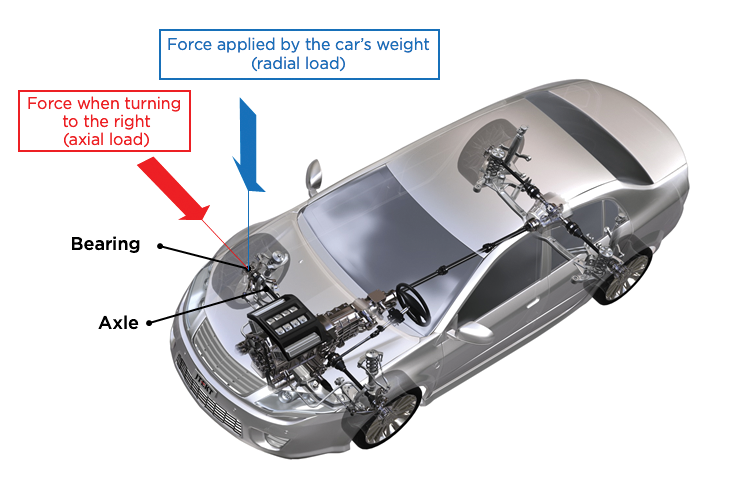 Force applied by the car's weight (radial load)

Force when turning to the right (axial load)

Bearing

Axle

JTEKT